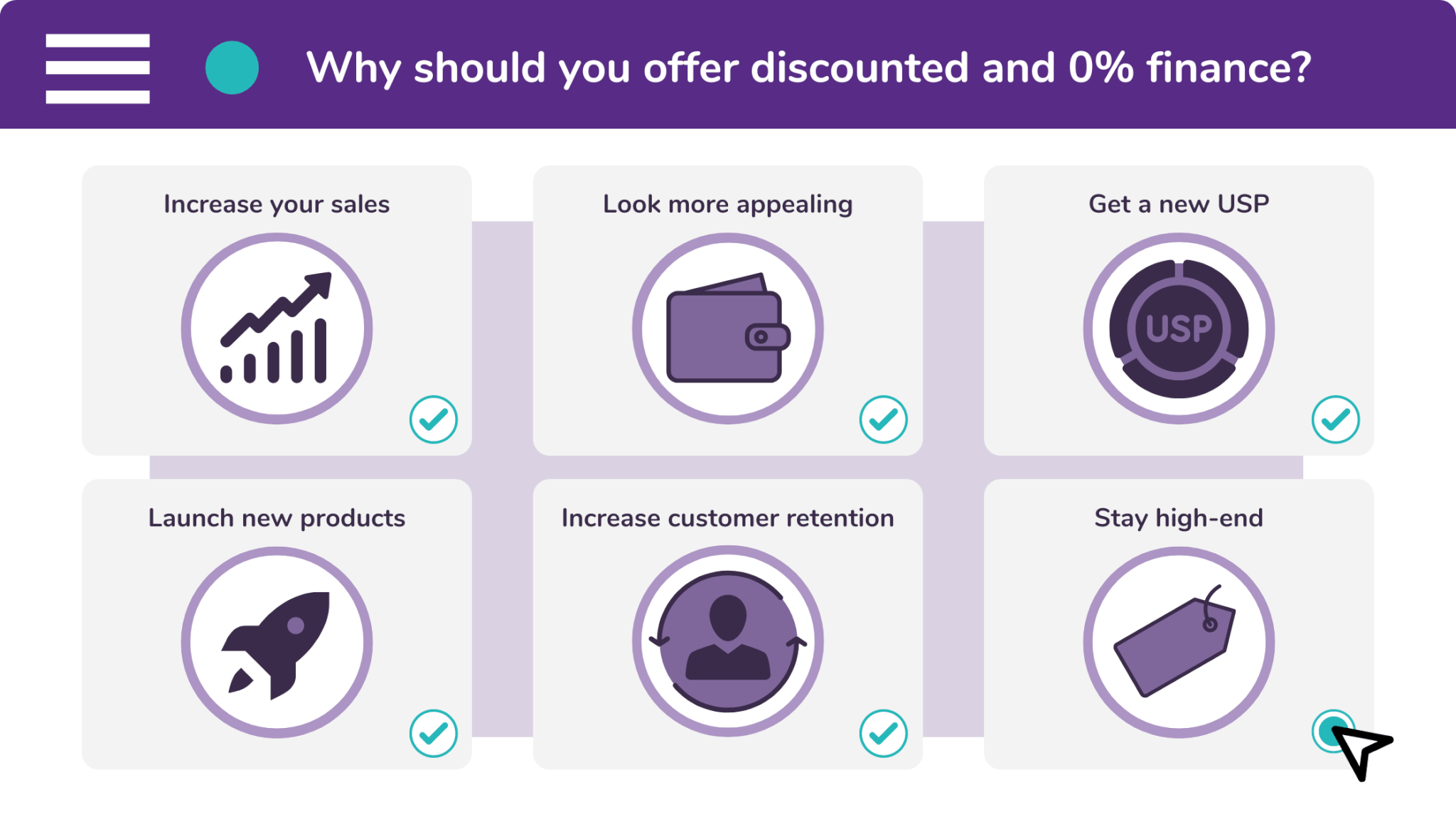 Why should you offer discounted and 0% finance?

Increase your sales

Look more appealing

Get a new USP

USP

Launch new products

Increase customer retention

Stay high-end