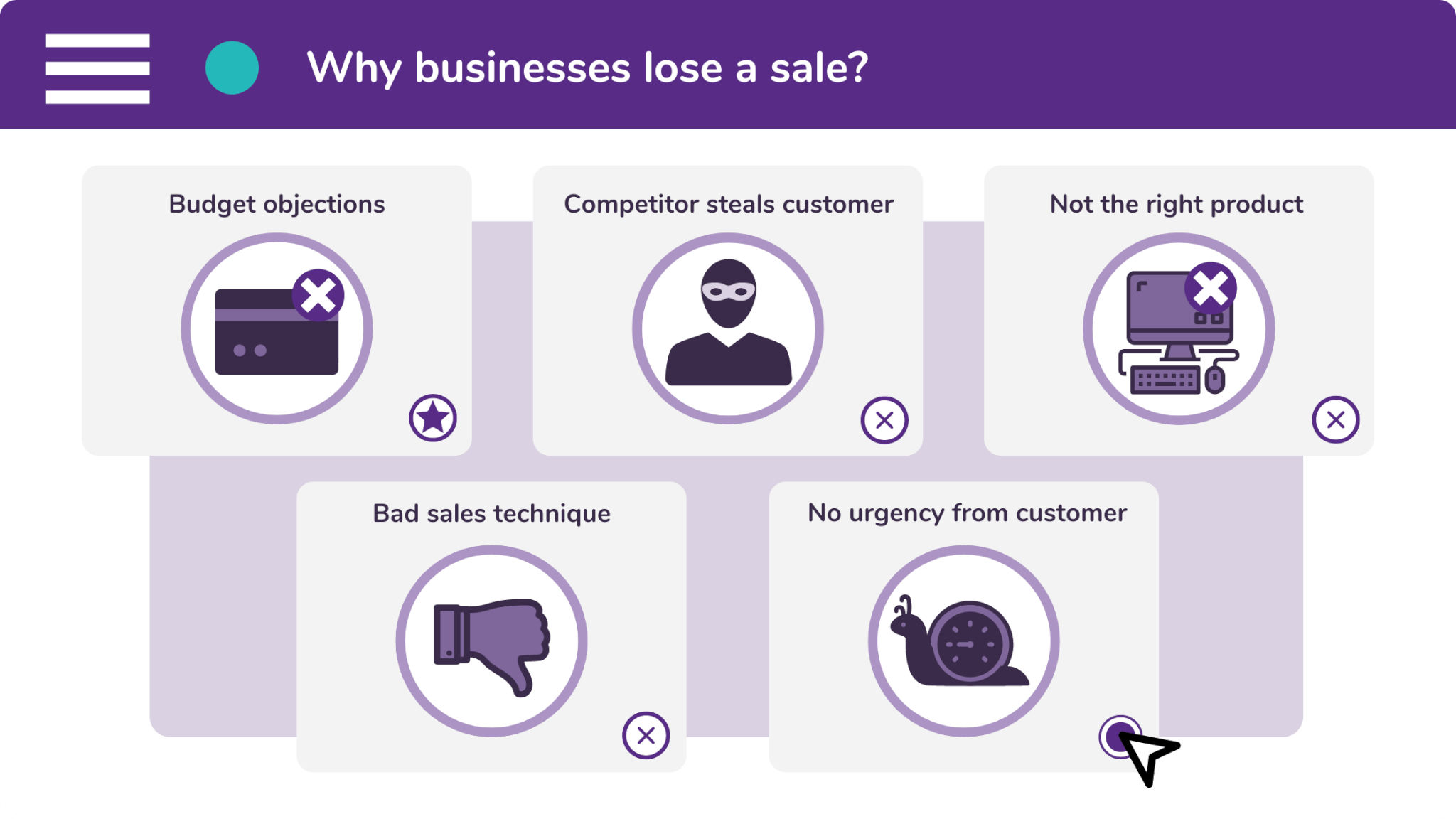 Why businesses lose a sale?

Budget objections

Competitor steals customer

Not the right product

Bad sales technique

No urgency from customer