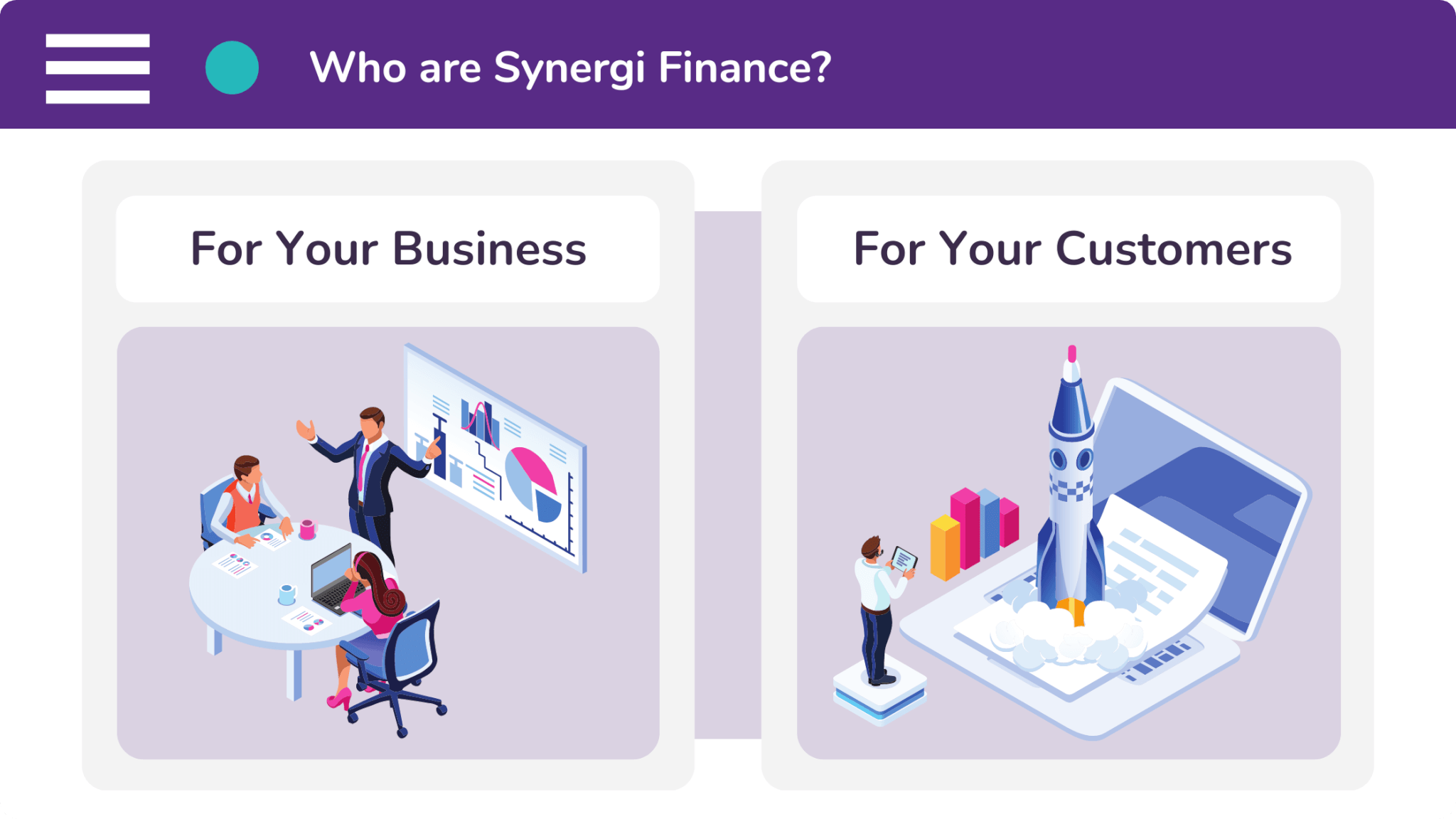 Who are Synergi Finance?

For Your Business

For Your Customers