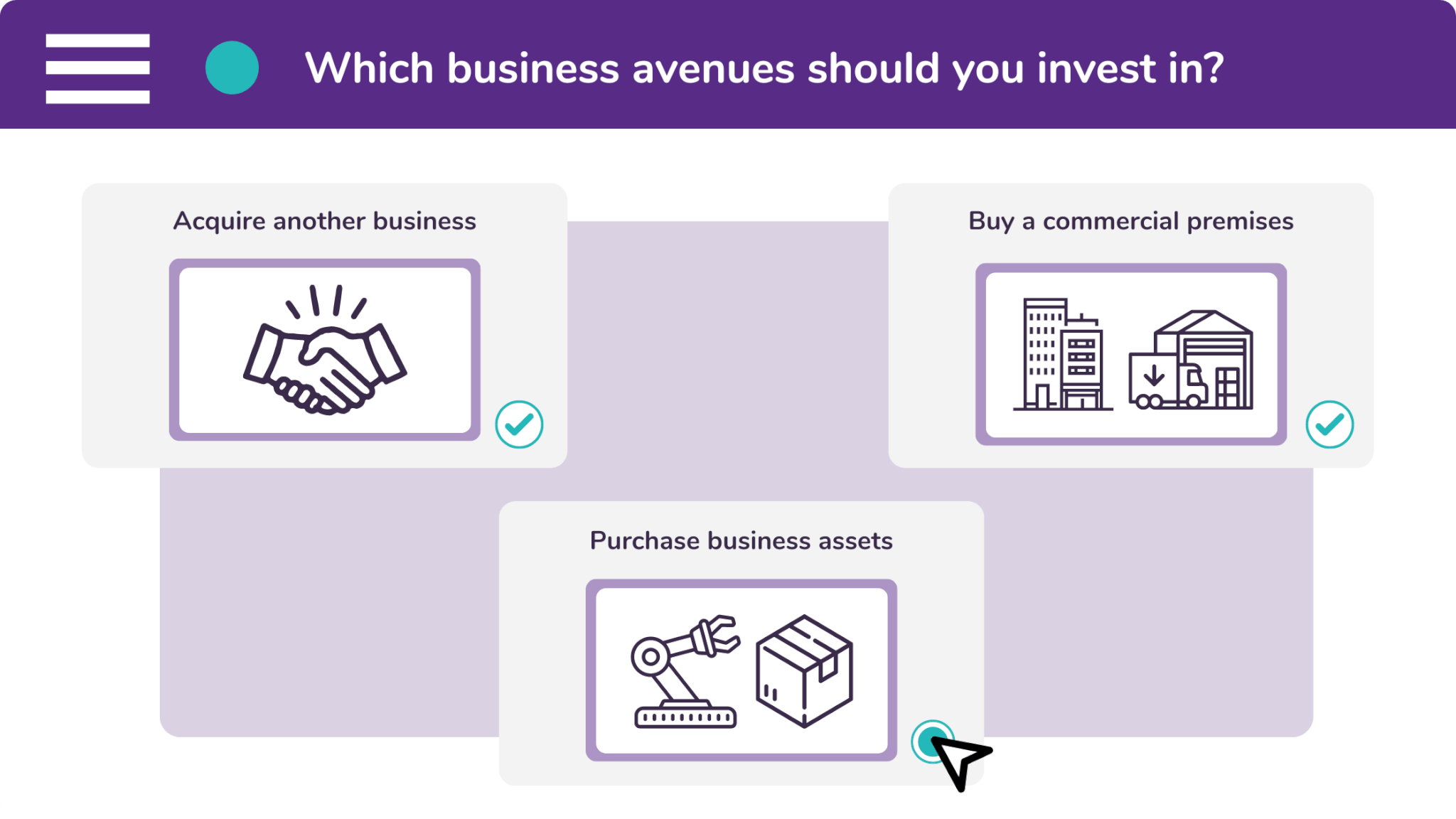 Which business avenues should you invest in?

Acquire another business

Buy a commercial premises

Purchase business assets