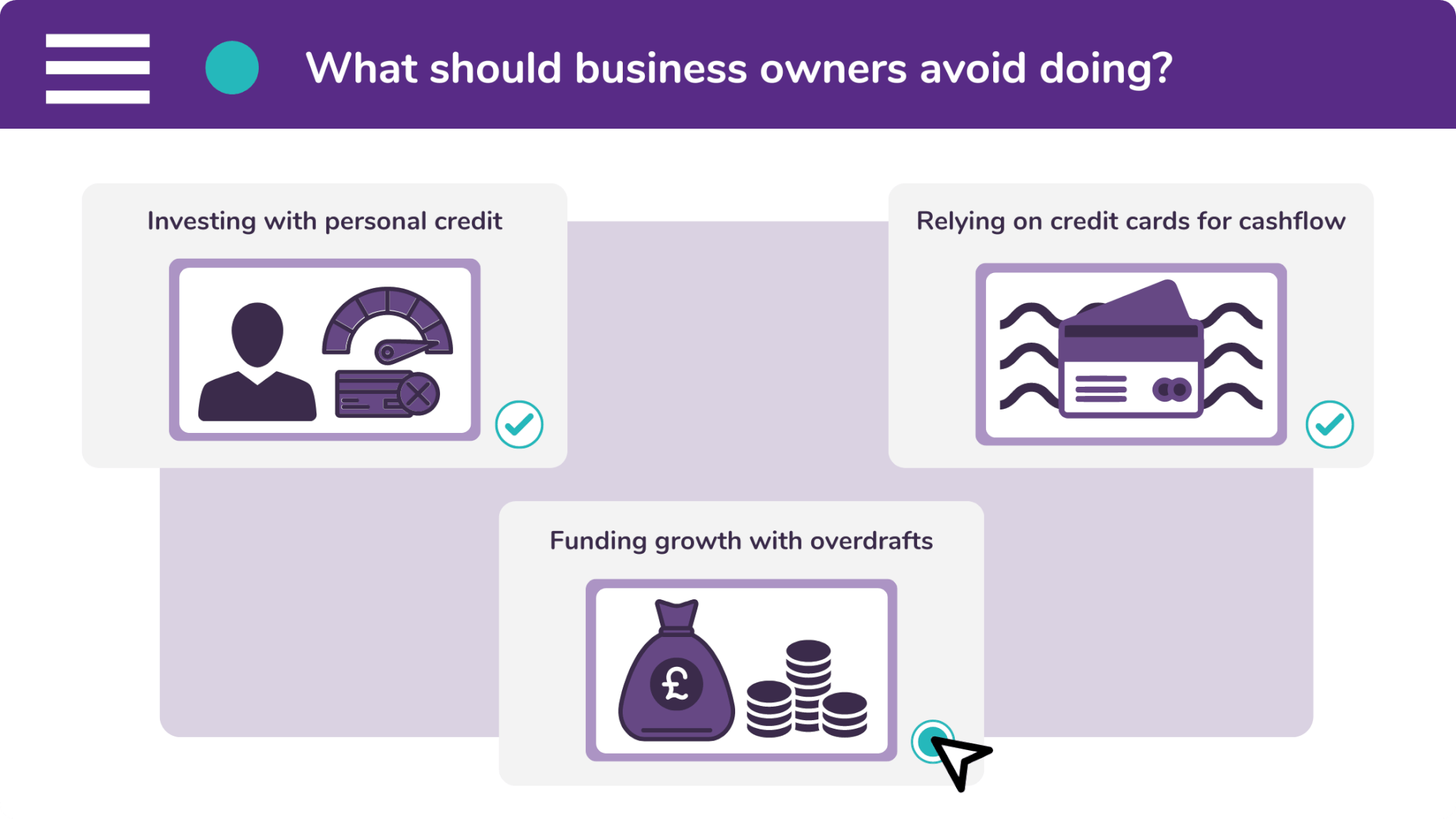 What should business owners avoid doing?

Investing with personal credit

Relying on credit cards for cashflow

Funding growth with overdrafts

£