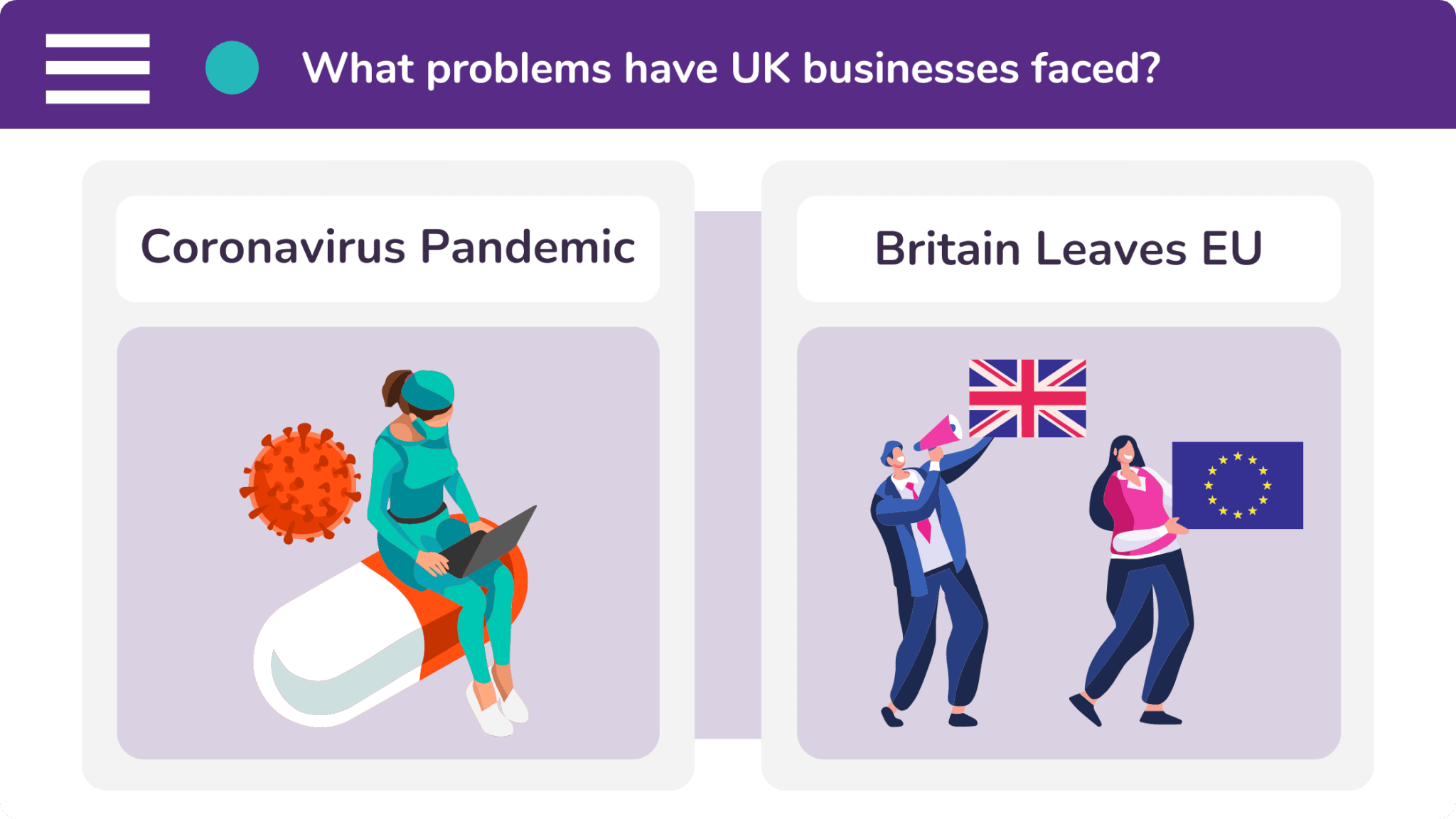 What problems have UK businesses faced?

Coronavirus Pandemic

Britain Leaves EU