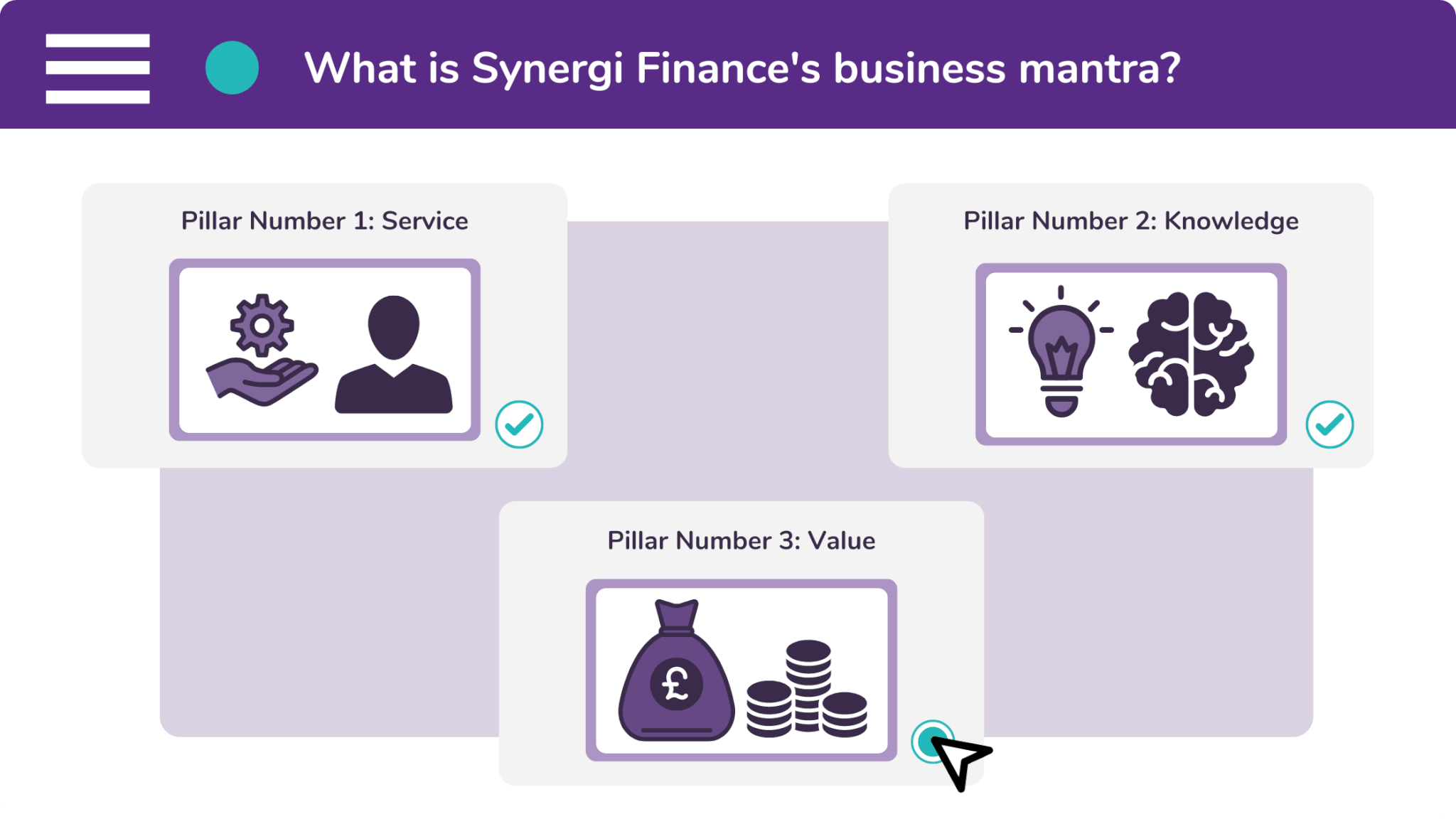 What is Synergi Finance's business mantra?

Pillar Number 1: Service

Pillar Number 2: Knowledge

Pillar Number 3: Value

£