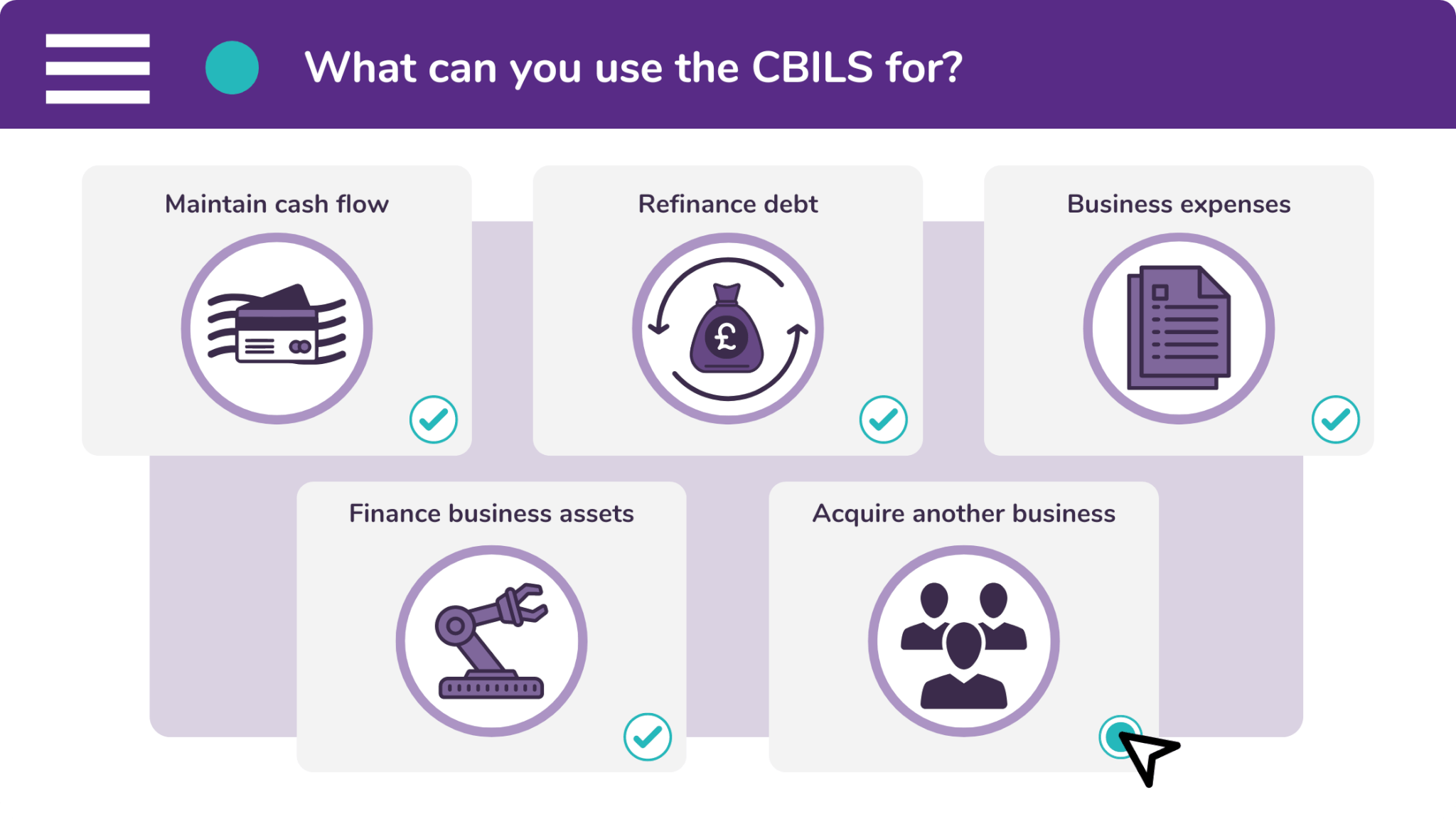 What can you use the CBILS for?

Maintain cash flow

Refinance debt

£

Business expenses

Finance business assets

Acquire another business