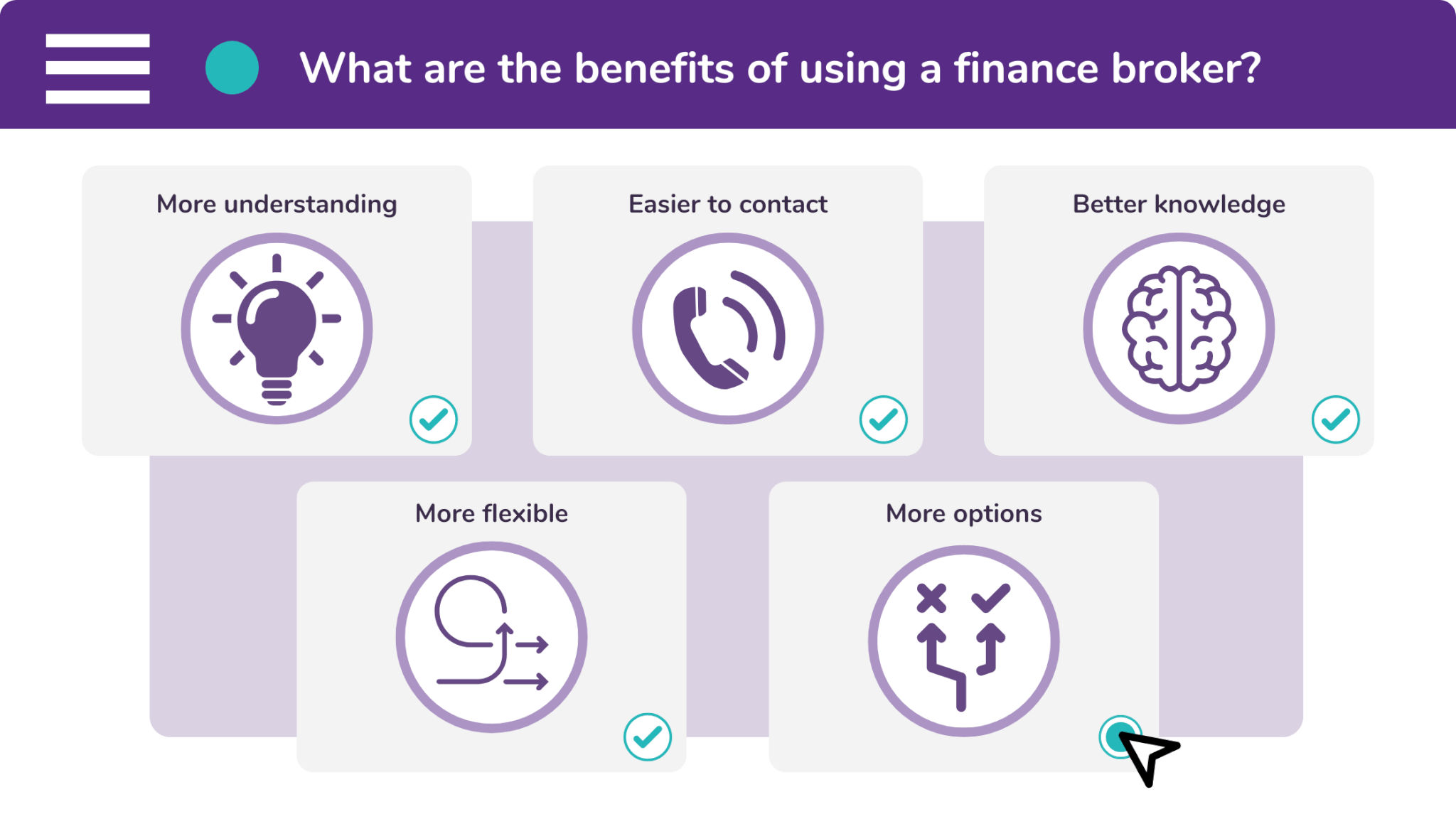 What are the benefits of using a finance broker?

More understanding

Easier to contact

Better knowledge

More flexible

More options