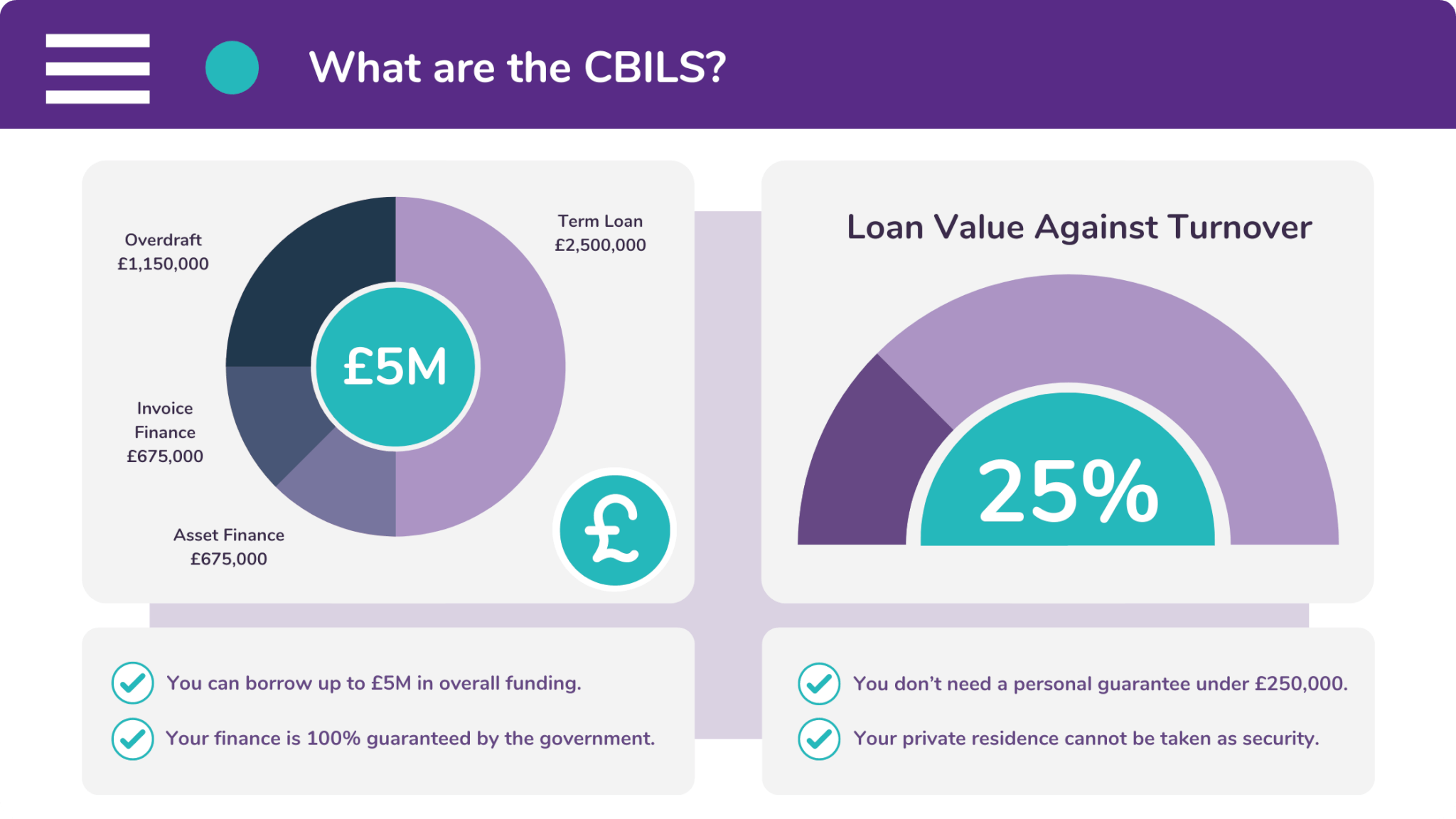 What are the CBILS?

Overdraft
£1,150,000

Term Loan
£2,500,000

£5M

Invoice Finance
£675,000

Asset Finance
£675,000

£

Loan Value Against Turnover

25%

You can borrow up to £5M in overall funding.

Your finance is 100% guaranteed by the government.

You don't need a personal guarantee under £250,000.

Your private residence cannot be taken as security.