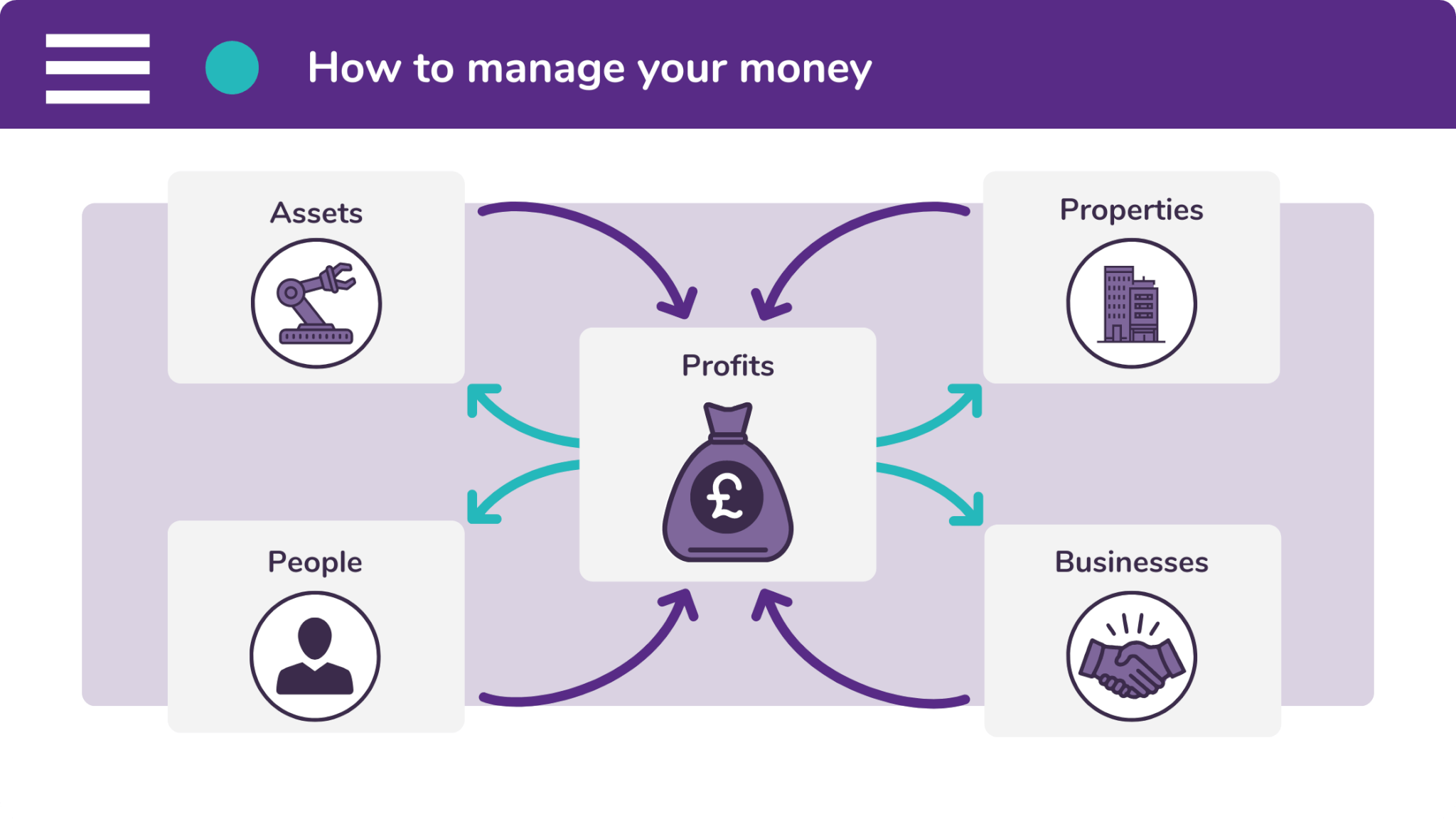 How to manage your money

Assets

Properties

Profits

£

People

Businesses