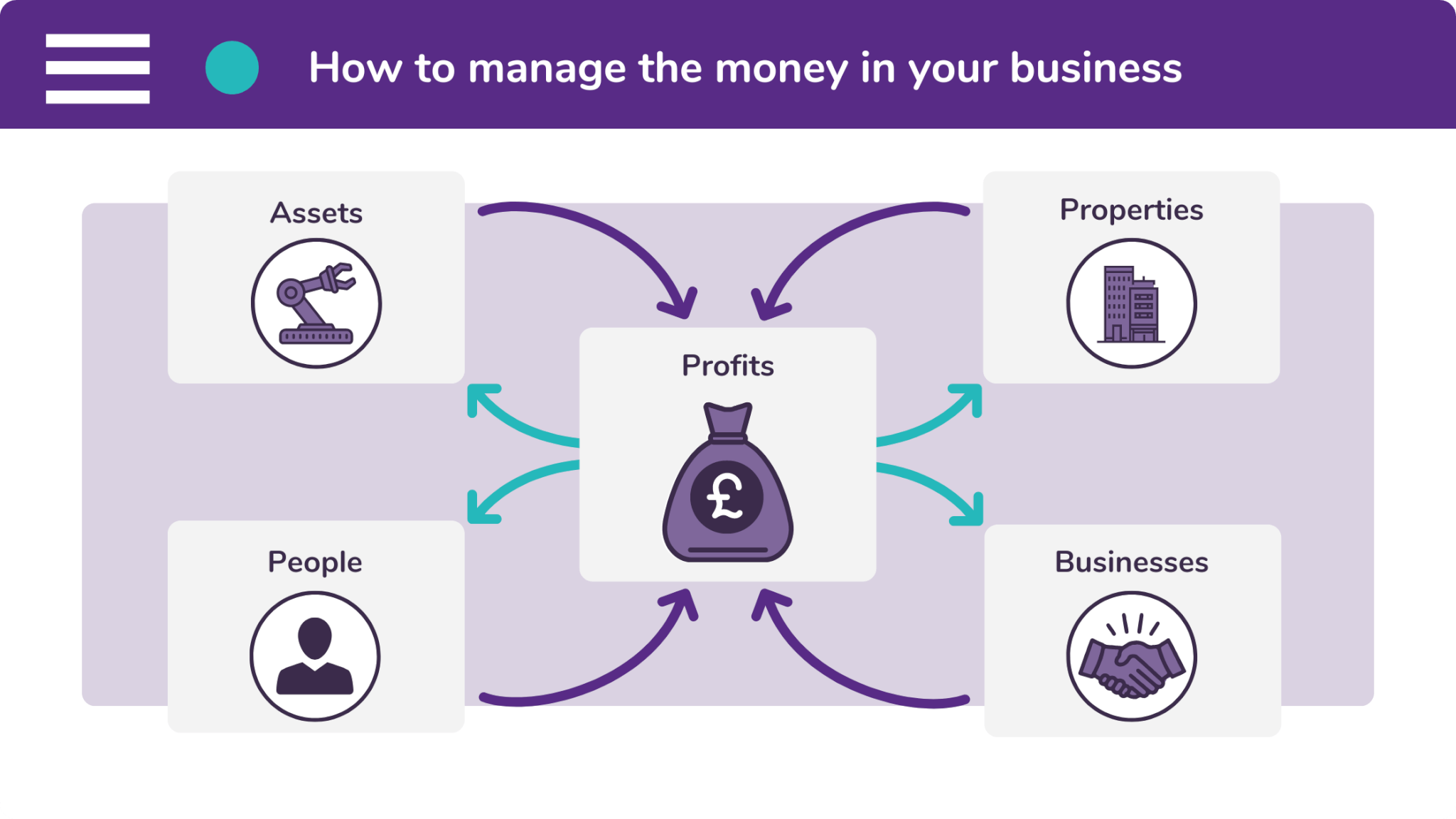 How to manage the money in your business

Assets

Properties

Profits

£

People

Businesses