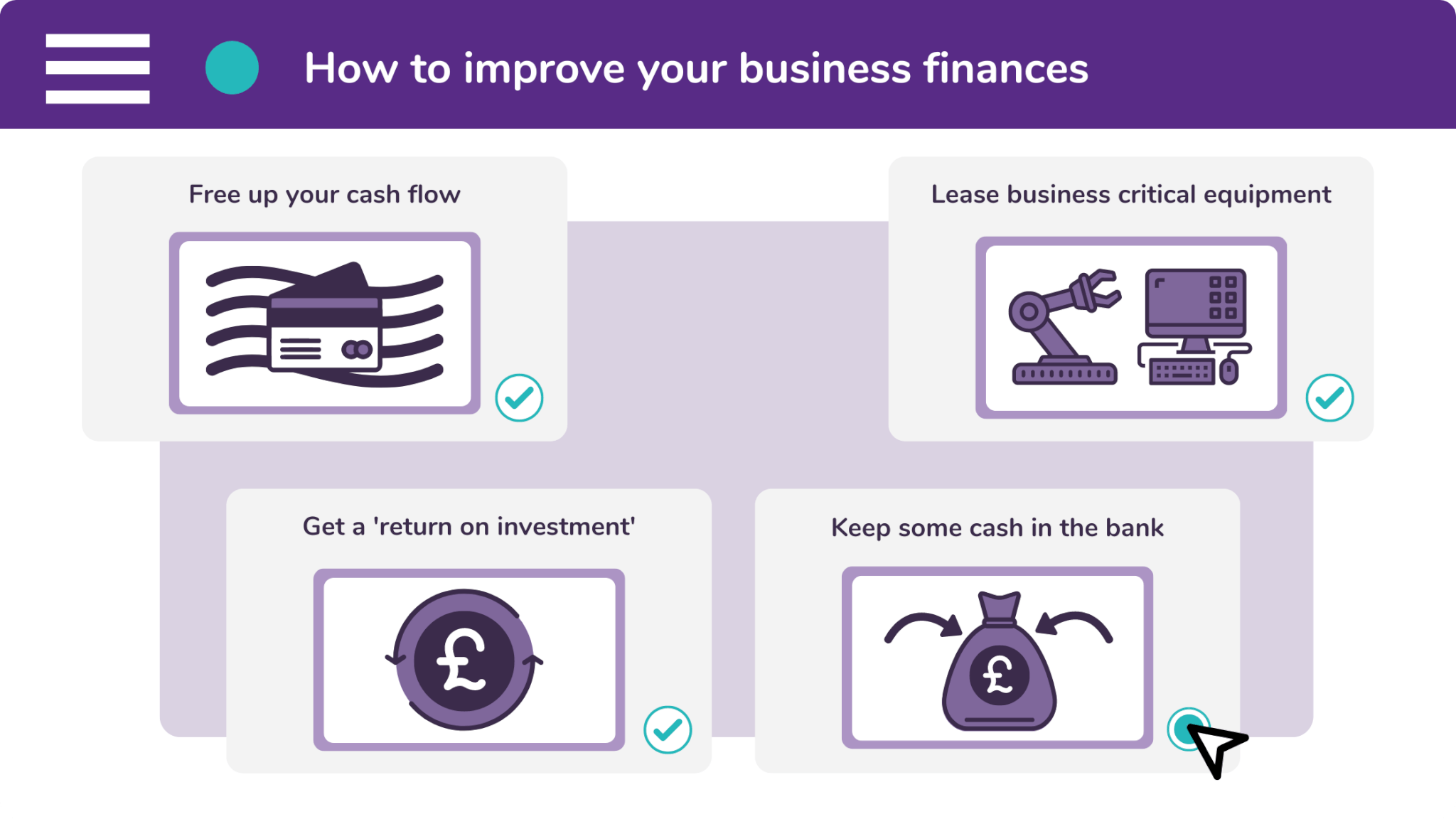 How to improve your business finances

Free up your cash flow

Lease business critical equipment

Get a 'return on investment'

£

Keep some cash in the bank

£