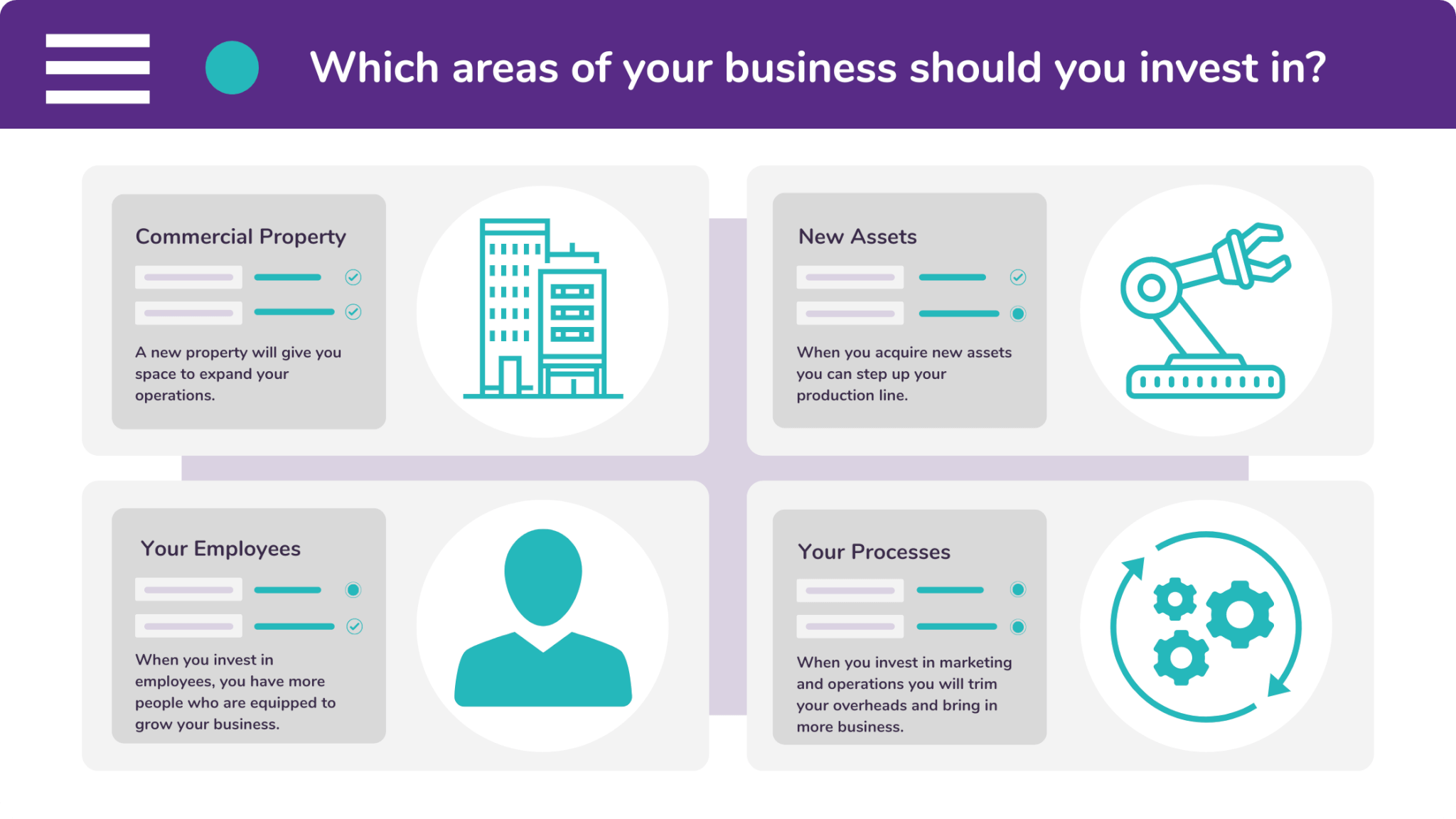 Which areas of your business should you invest in?

Commercial Property

A new property will give you space to expand your operations.

New Assets

When you acquire new assets you can step up your production line.

Your Employees

When you invest in employees, you have more people who are equipped to grow your business.

Your Processes

When you invest in marketing and operations you will trim your overheads and bring in more business.