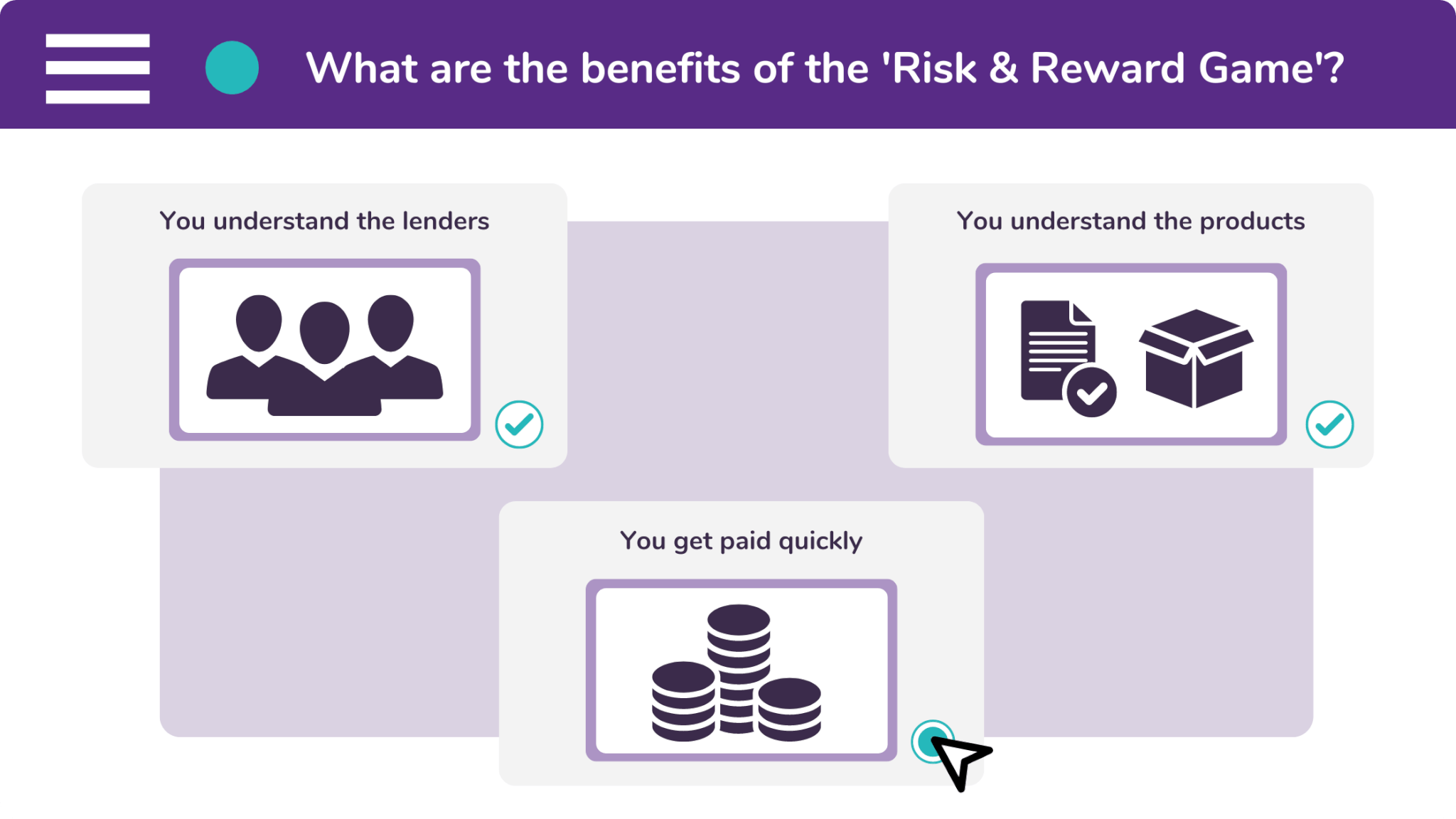 What are the benefits of the 'Risk & Reward Game'?

You understand the lenders

You understand the products

You get paid quickly