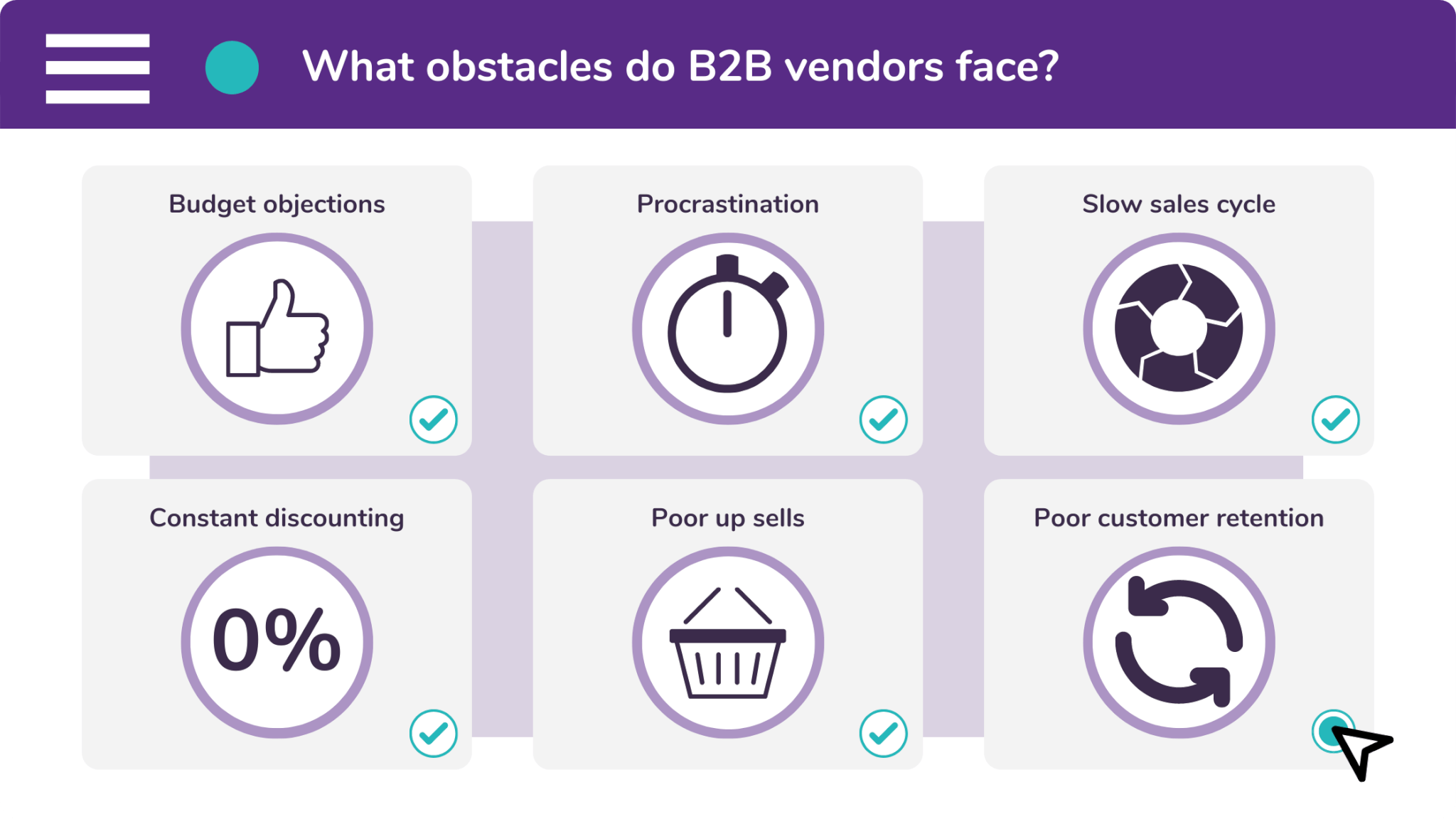 What obstacles do B2B vendors face?

Budget objections

Procrastination

Slow sales cycle

Constant discounting

0%

Poor up sells

Poor customer retention