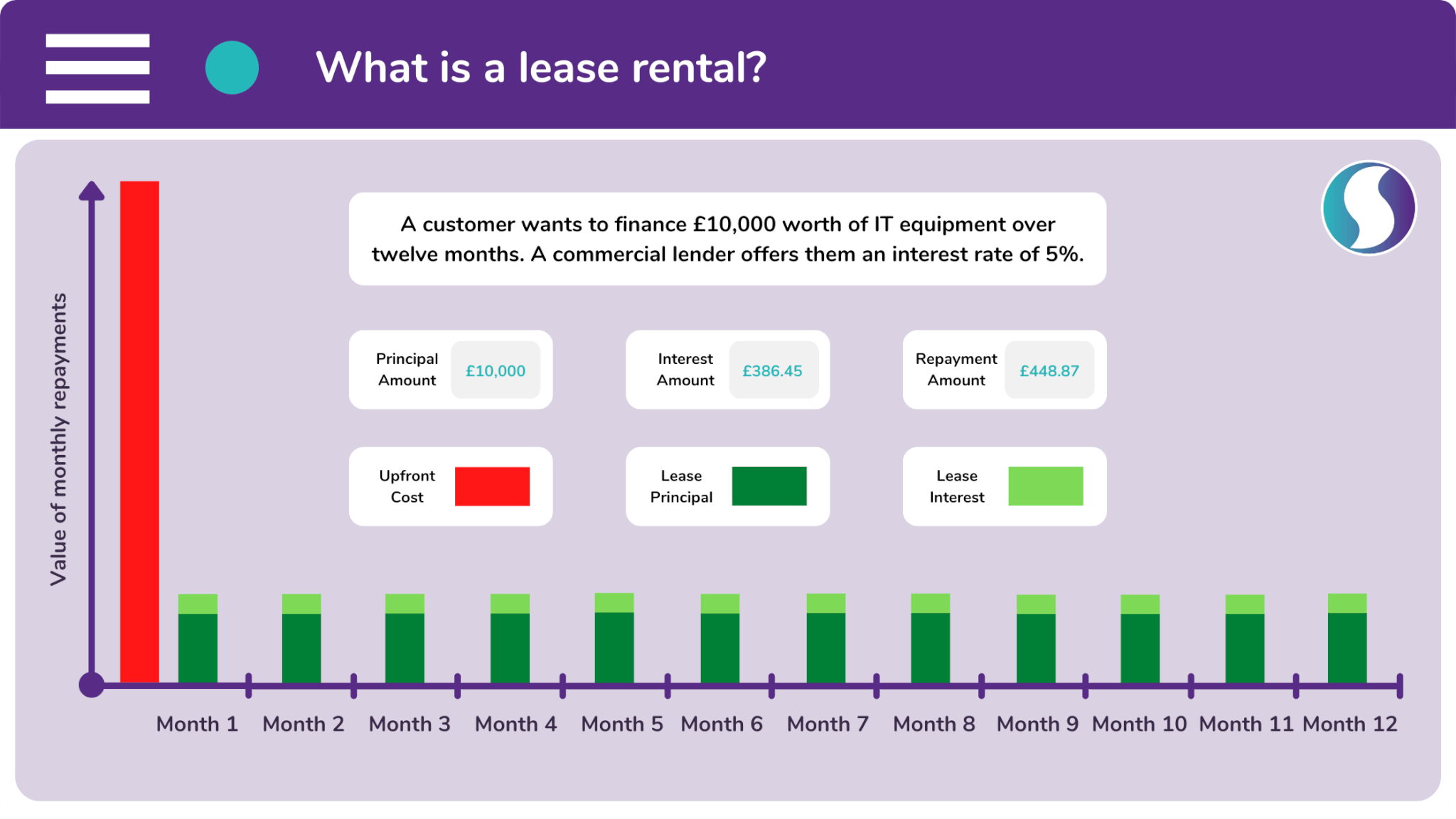 What is a lease rental?

A customer wants to finance £10,000 worth of IT equipment over twelve months. A commercial lender offers them an interest rate of 5%.

Principal Amount £10,000

Interest Amount £386.45

Repayment Amount £448.87

Upfront Cost

Lease Principal

Lease Interest

Value of monthly repayments

Month 1 Month 2 Month 3 Month 4 Month 5 Month 6 Month 7 Month 8 Month 9 Month 10 Month 11 Month 12