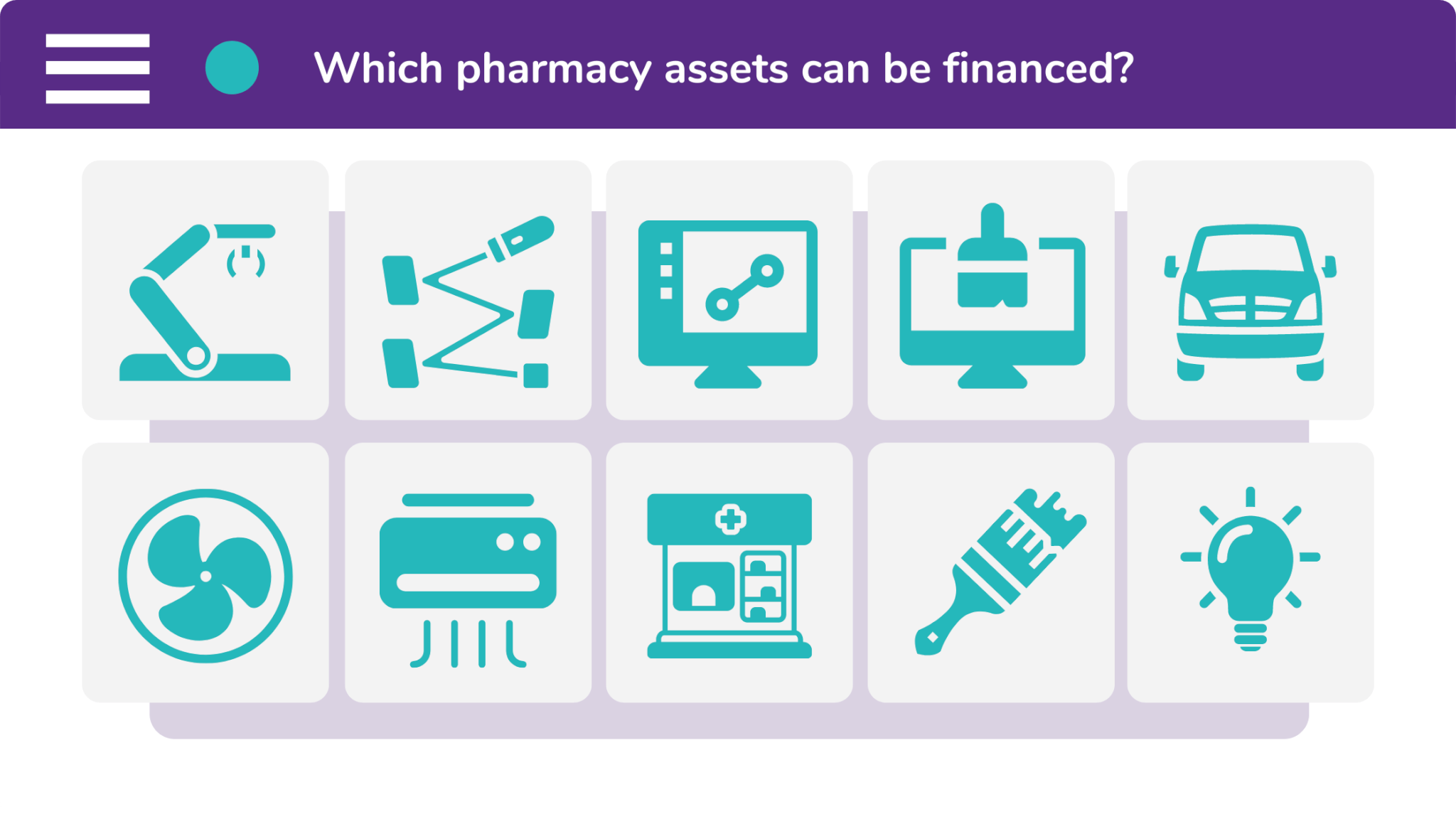 Which pharmacy assets can be financed?