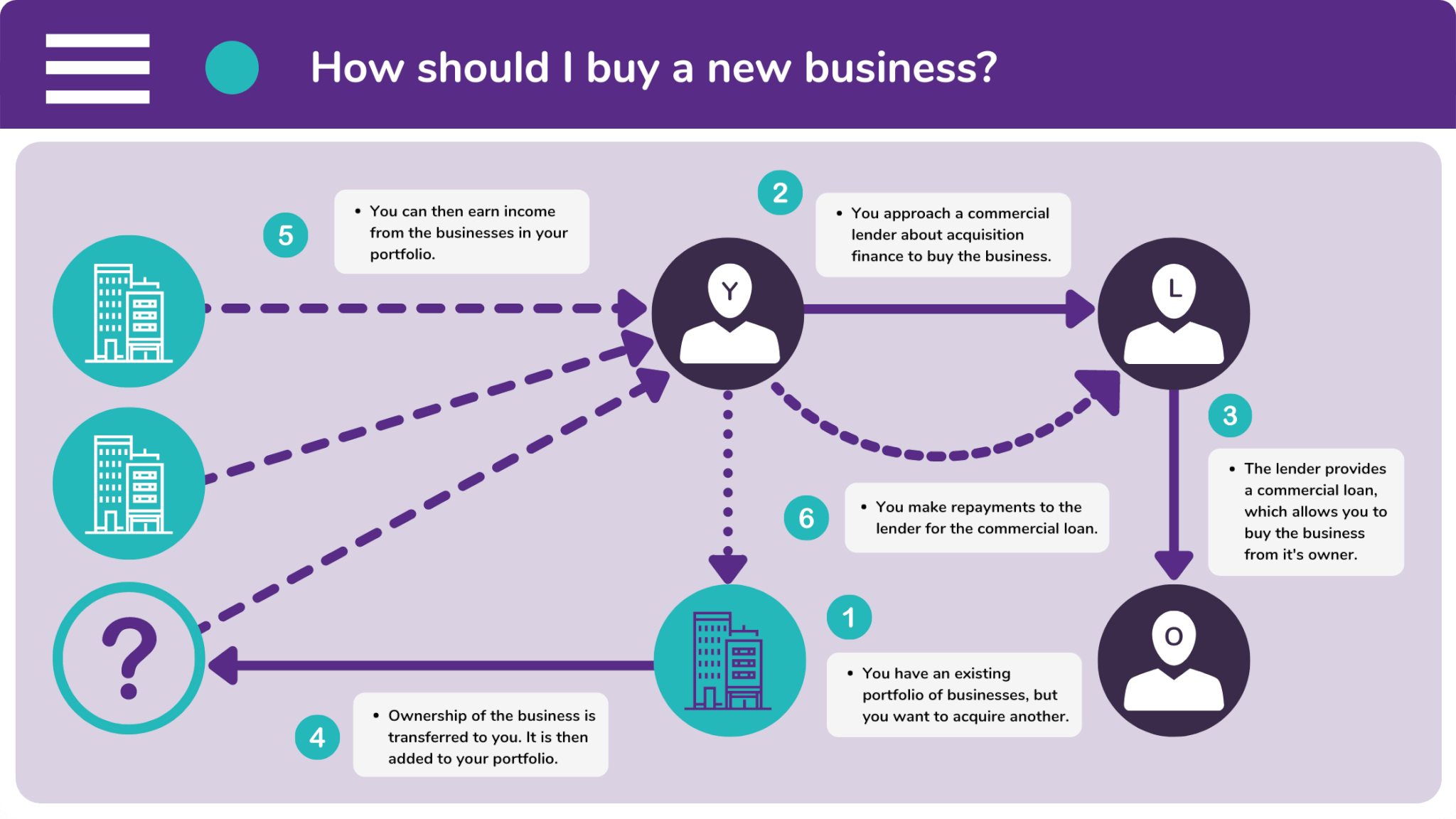 How should I buy a new business?

5

• You can then earn income from the businesses in your portfolio.

2

• You approach a commercial lender about acquisition finance to buy the business.

Y

L

3

• The lender provides a commercial loan, which allows you to buy the business from it's owner.

6

• You make repayments to the lender for the commercial loan.

?

1

• You have an existing portfolio of businesses, but you want to acquire another.

O

4

• Ownership of the business is transferred to you. It is then added to your portfolio.