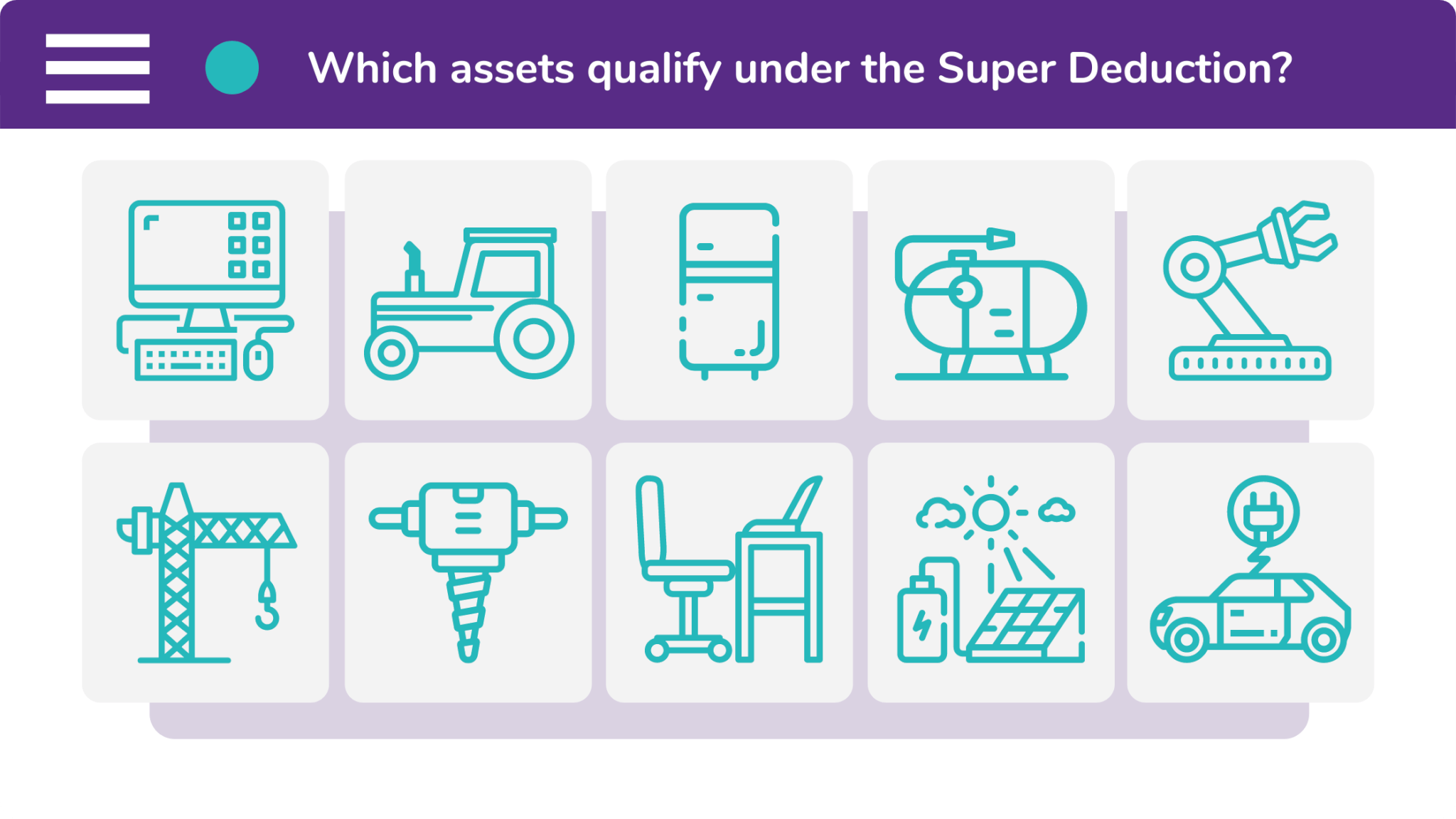 Which assets qualify under the Super Deduction?