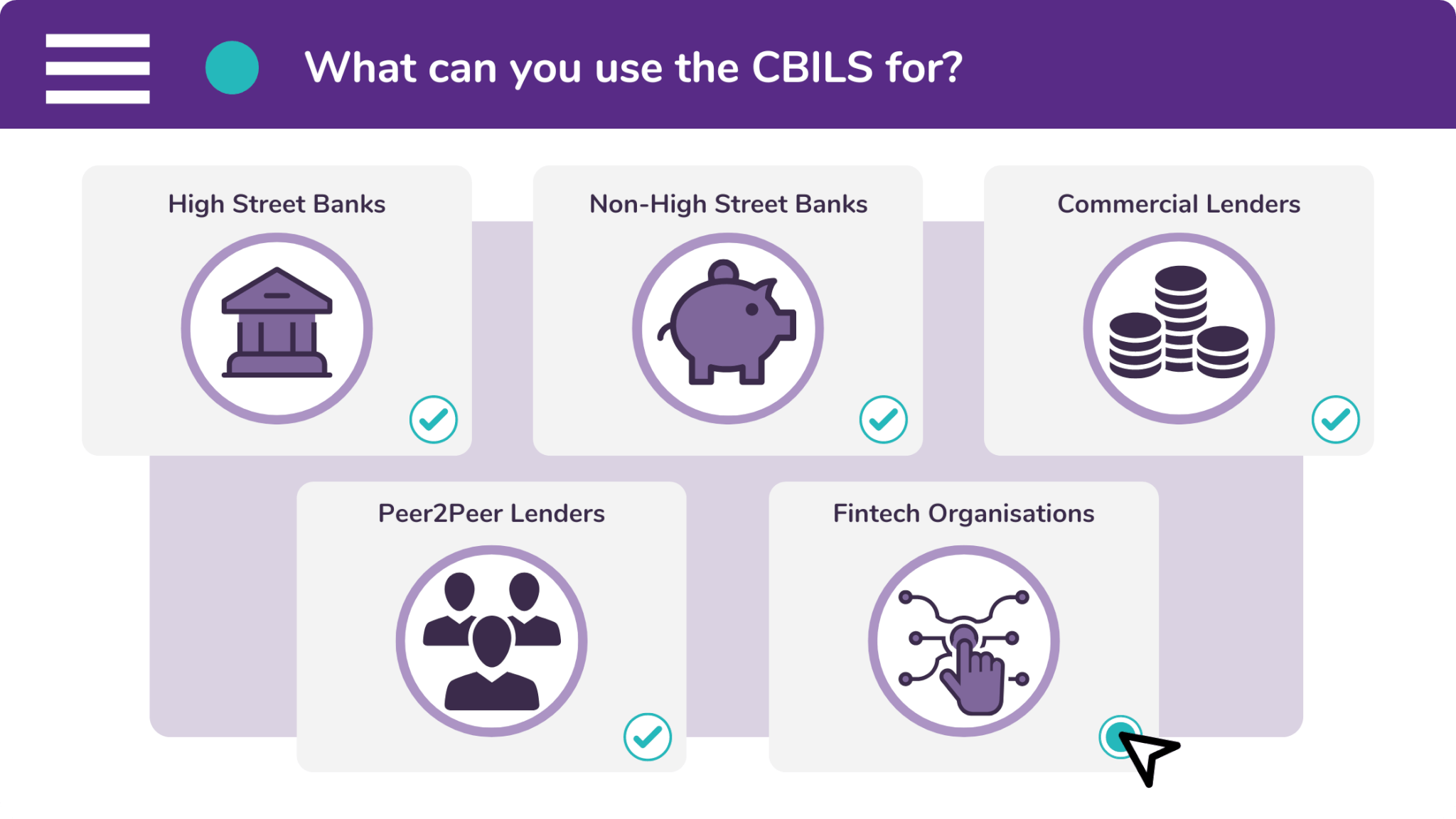 What can you use the CBILS for?

High Street Banks

Non-High Street Banks

Commercial Lenders

Peer2Peer Lenders

Fintech Organisations